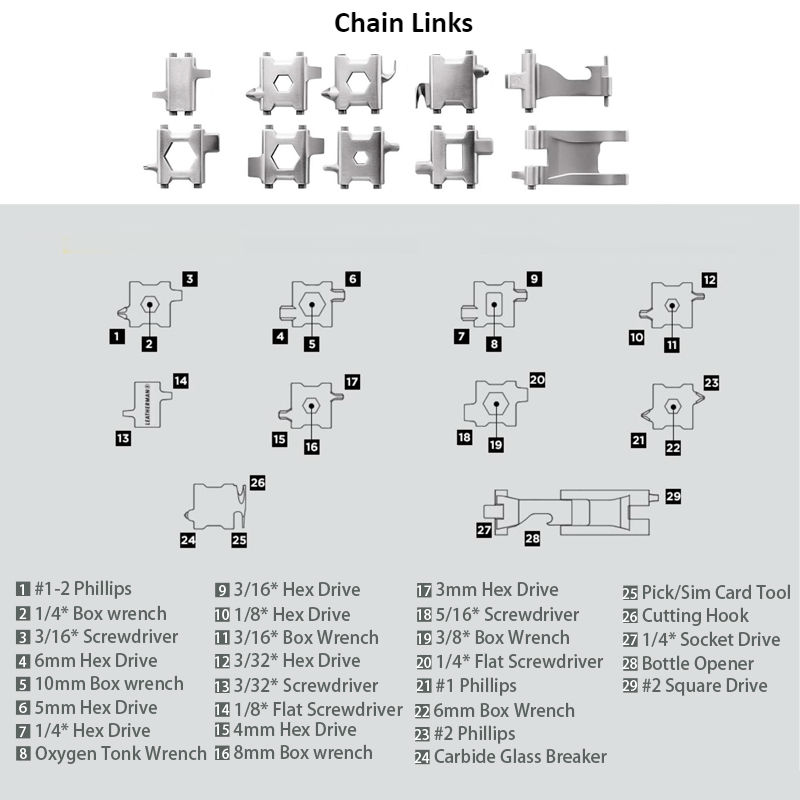 Chain Links

3
1
2
6
4
5
9
7
8
12
10
11
14
LEATHERMAN
13
17
15
16
20
18
19
23
21
22
26
24
25
29
27
28

1 #1-2 Phillips
2 1/4* Box wrench
3 3/16* Screwdriver
4 6mm Hex Drive
5 10mm Box wrench
6 5mm Hex Drive
7 1/4* Hex Drive
8 Oxygen Tonk Wrench

9 3/16* Hex Drive
10 1/8* Hex Drive
11 3/16* Box Wrench
12 3/32* Hex Drive
13 3/32* Screwdriver
14 1/8* Flat Screwdriver
15 4mm Hex Drive
16 8mm Box wrench

17 3mm Hex Drive
18 5/16* Screwdriver
19 3/8* Box Wrench
20 1/4* Flat Screwdriver
21 #1 Phillips
22 6mm Box Wrench
23 #2 Phillips
24 Carbide Glass Breaker

25 Pick/Sim Card Tool
26 Cutting Hook
27 1/4* Socket Drive
28 Bottle Opener
29 #2 Square Drive